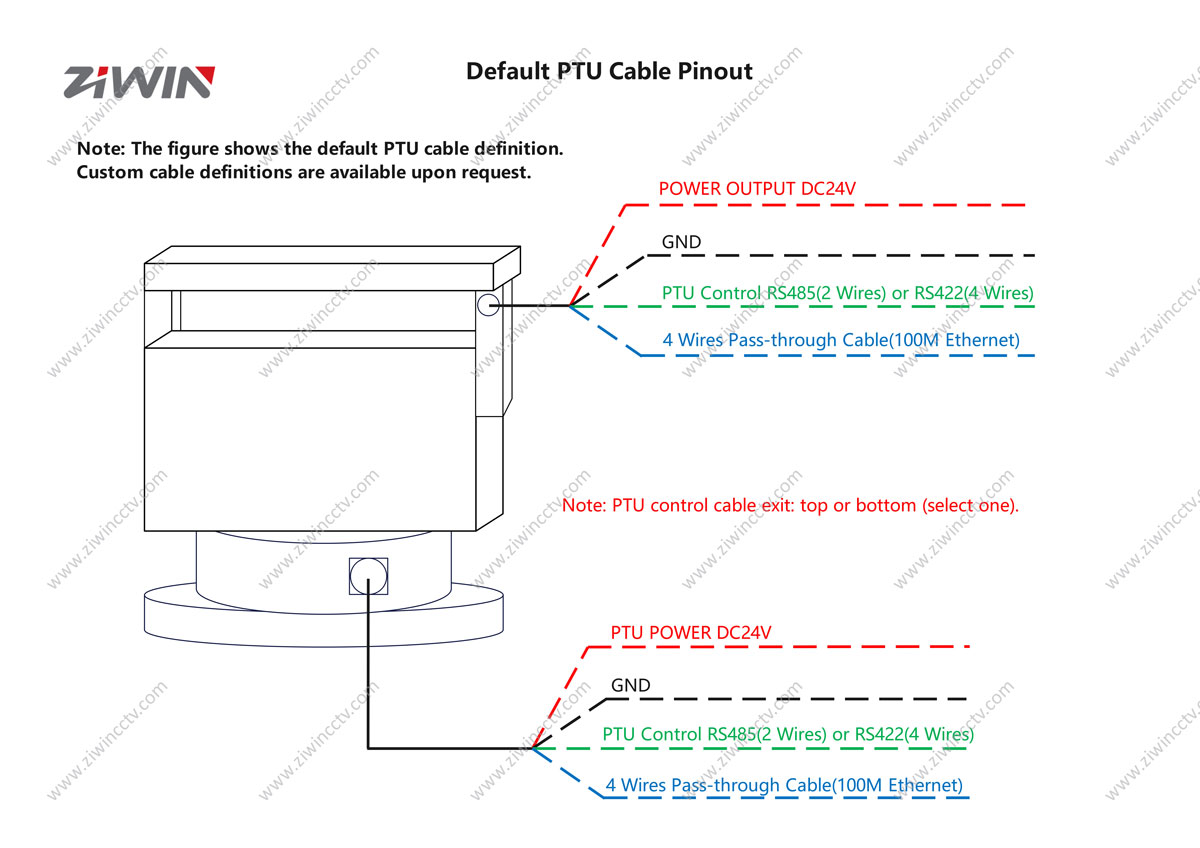 ZIWIN

Default PTU Cable Pinout

Note: The figure shows the default PTU cable definition.
Custom cable definitions are available upon request.

POWER OUTPUT DC24V
GND
PTU Control RS485(2 Wires) or RS422(4 Wires)
4 Wires Pass-through Cable(100M Ethernet)

Note: PTU control cable exit: top or bottom (select one).

PTU POWER DC24V
GND
PTU Control RS485(2 Wires) or RS422(4 Wires)
4 Wires Pass-through Cable(100M Ethernet)

www.ziwincctv.com